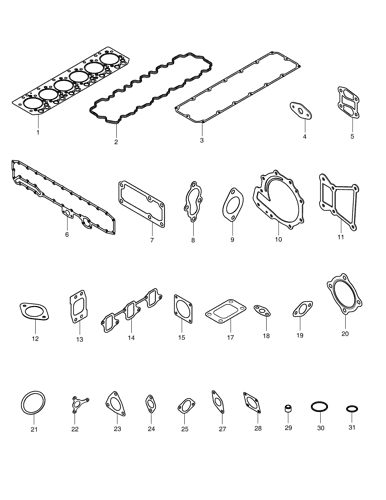 1
2
3
4
5
6
7
8
9
10
11
12
13
14
15
17
18
19
20
21
22
23
24
25
27
28
29
30
31