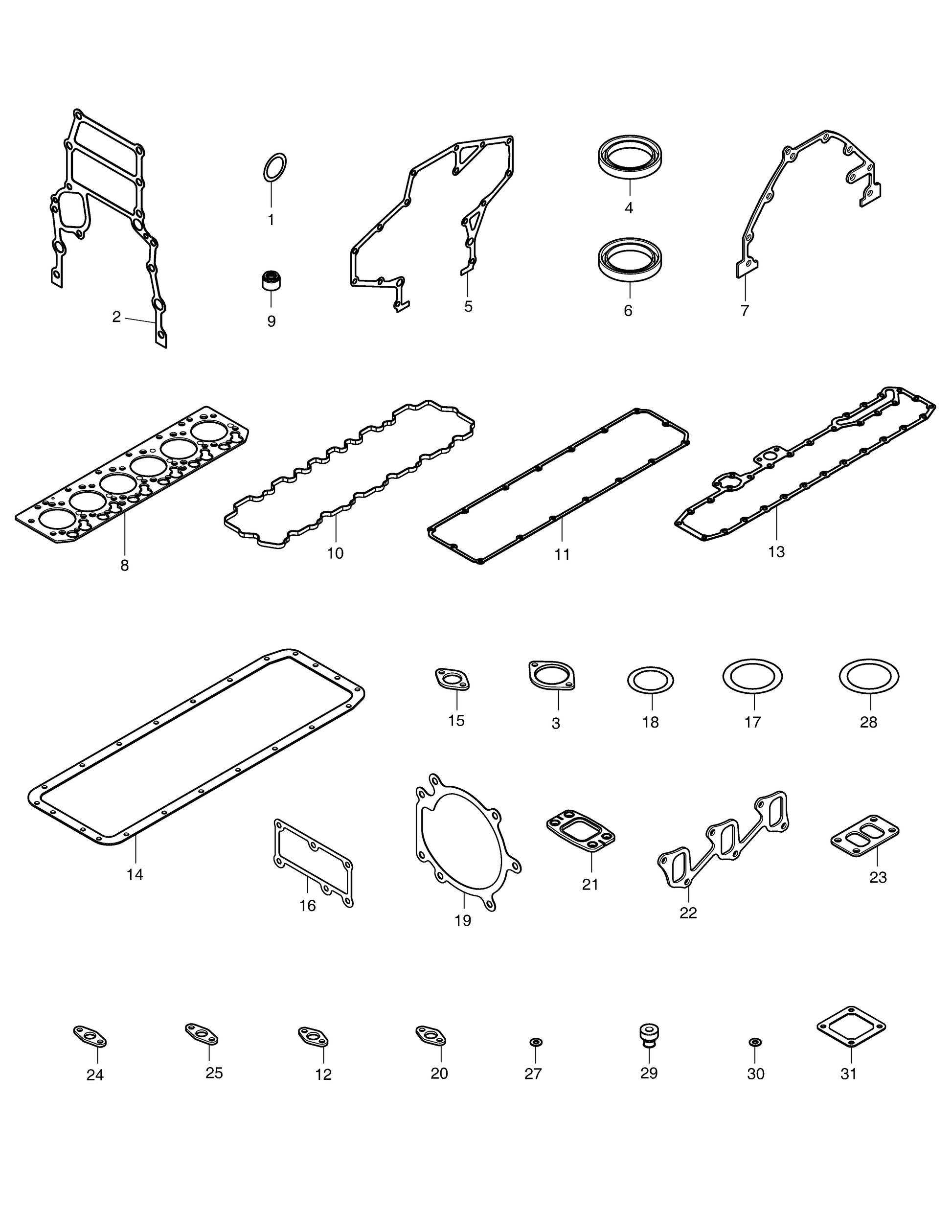 1
4
2
9
5
6
7
8
10
11
13
15
3
18
17
28
14
16
19
21
22
23
24
25
12
20
27
29
30
31